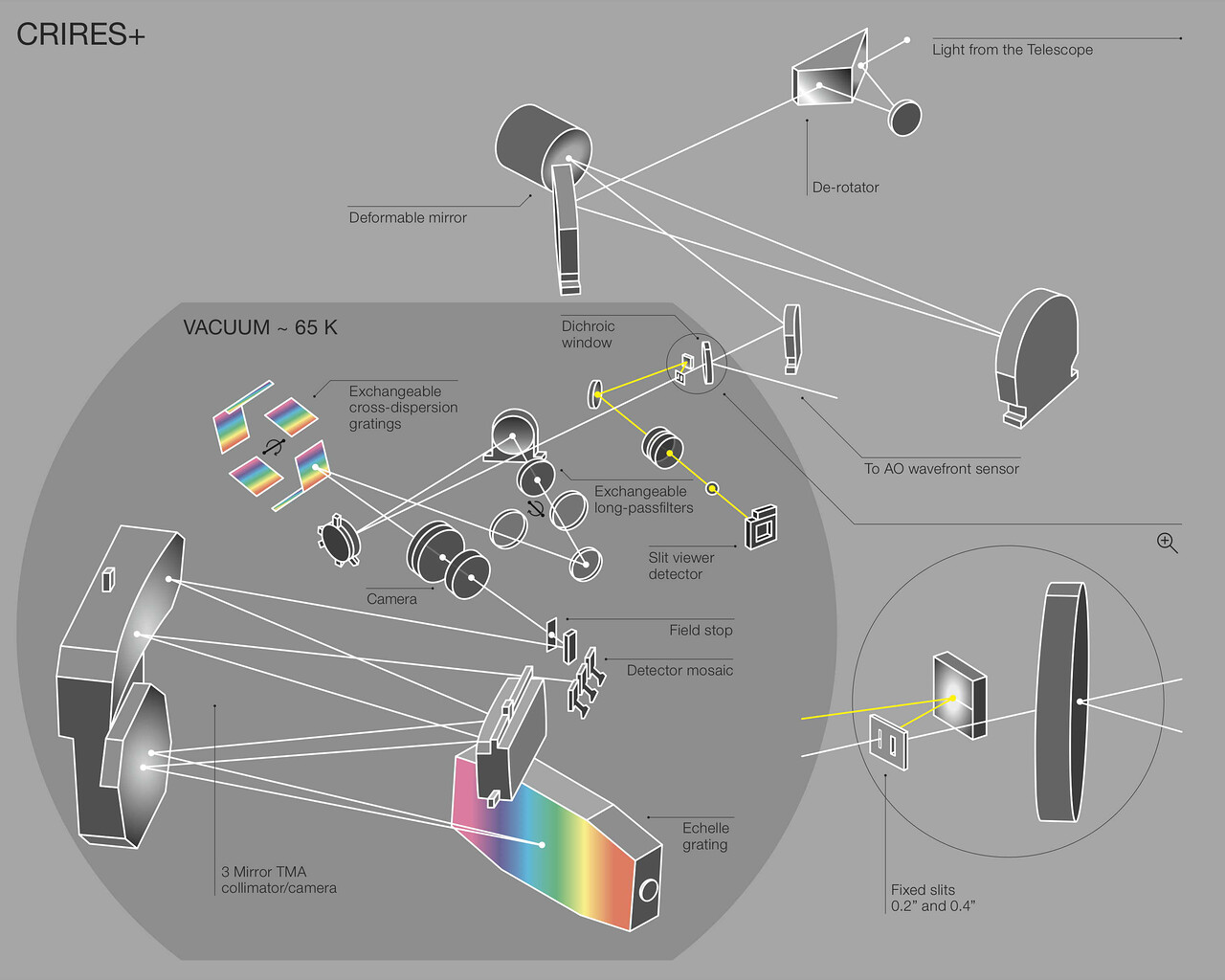 CRIRES+

Light from the Telescope

De-rotator

Deformable mirror

VACUUM ~ 65 K

Dichroic window

Exchangeable cross-dispersion gratings

To AO wavefront sensor

Exchangeable long-passfilters

Slit viewer detector

Camera

Field stop

Detector mosaic

Echelle grating

3 Mirror TMA collimator/camera

Fixed slits 0.2" and 0.4"